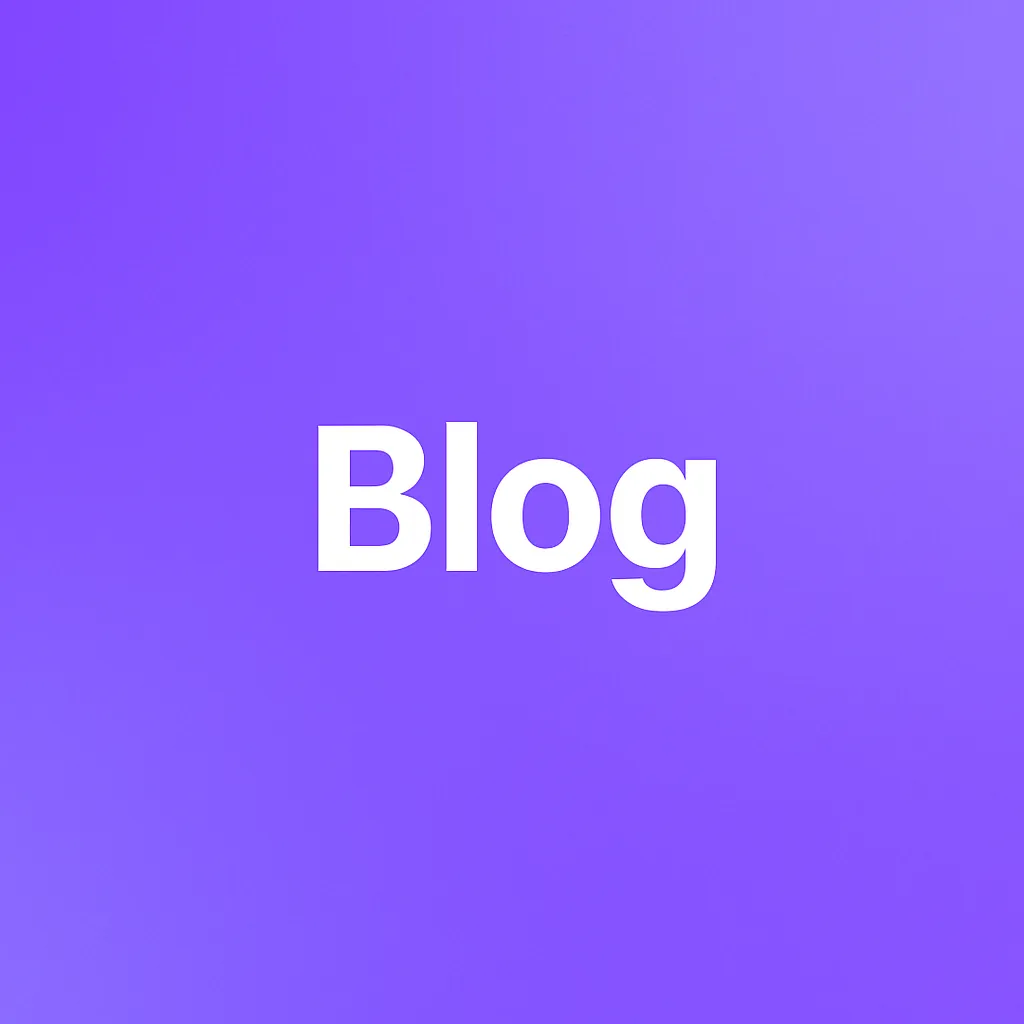 Blog